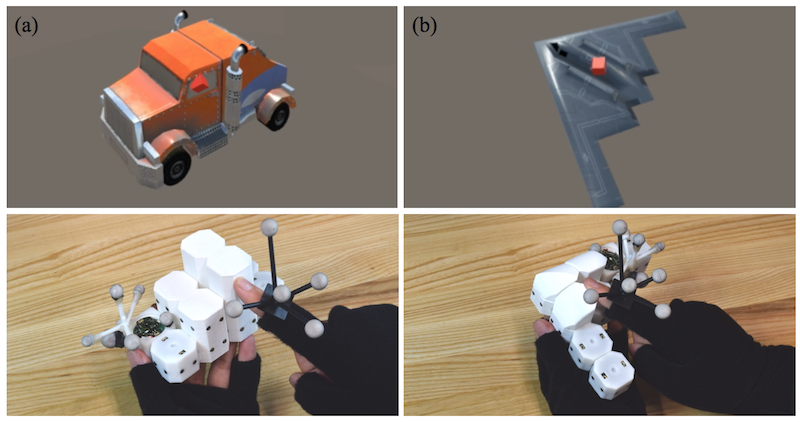 (a)

(b)